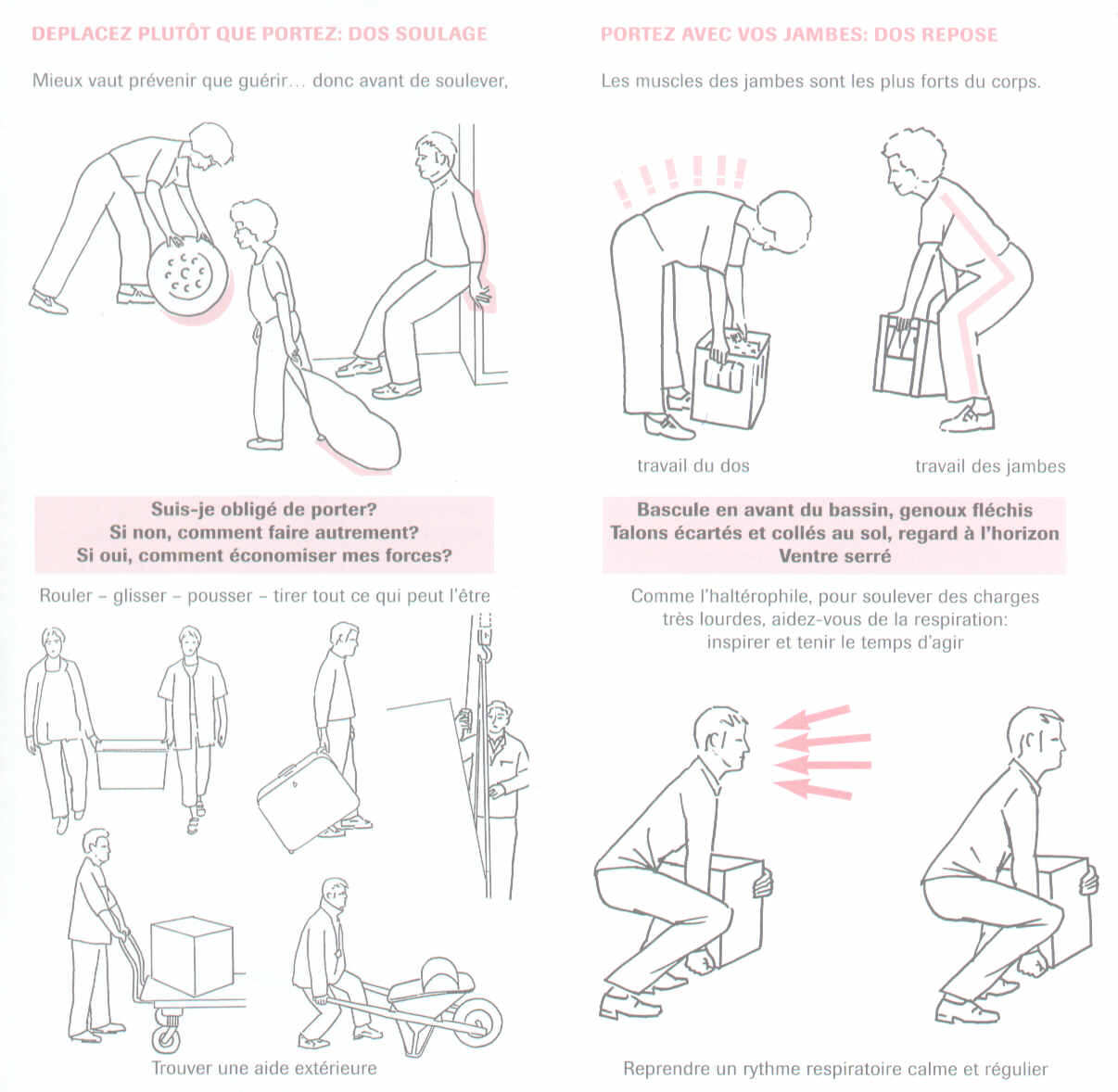 DEPLACEZ PLUTÔT QUE PORTEZ: DOS SOULAGE

Mieux vaut prévenir que guérir… donc avant de soulever,

Suis-je obligé de porter?
Si non, comment faire autrement?
Si oui, comment économiser mes forces?

Rouler – glisser – pousser – tirer tout ce qui peut l'être

Trouver une aide extérieure

PORTEZ AVEC VOS JAMBES: DOS REPOSE

Les muscles des jambes sont les plus forts du corps.

!!!!!!

travail du dos

travail des jambes

Bascule en avant du bassin, genoux fléchis
Talons écartés et collés au sol, regard à l'horizon
Ventre serré

Comme l'haltérophile, pour soulever des charges très lourdes, aidez-vous de la respiration: inspirer et tenir le temps d'agir

Reprendre un rythme respiratoire calme et régulier